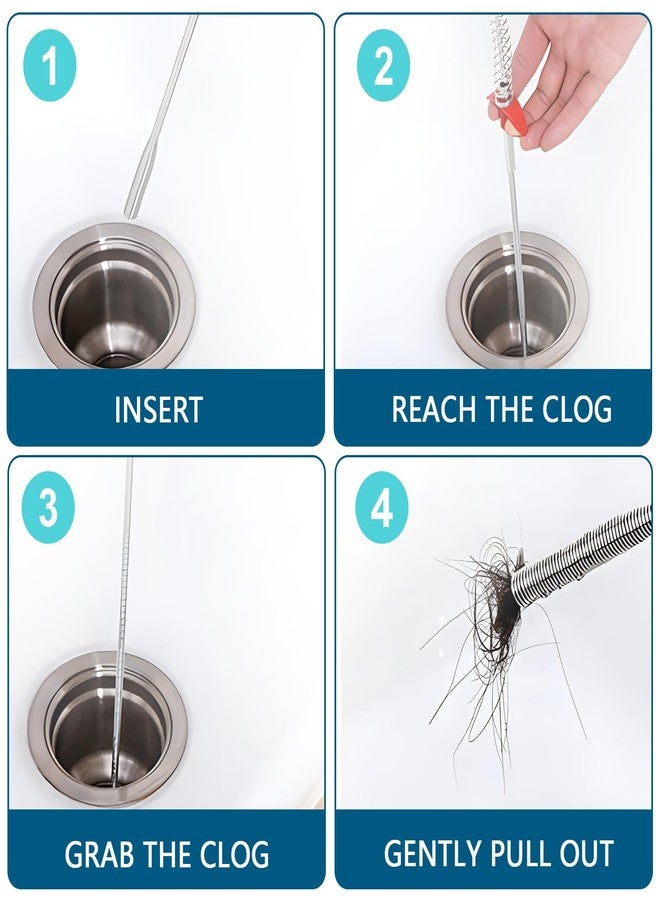 1

INSERT

2

REACH THE CLOG

3

GRAB THE CLOG

4

GENTLY PULL OUT